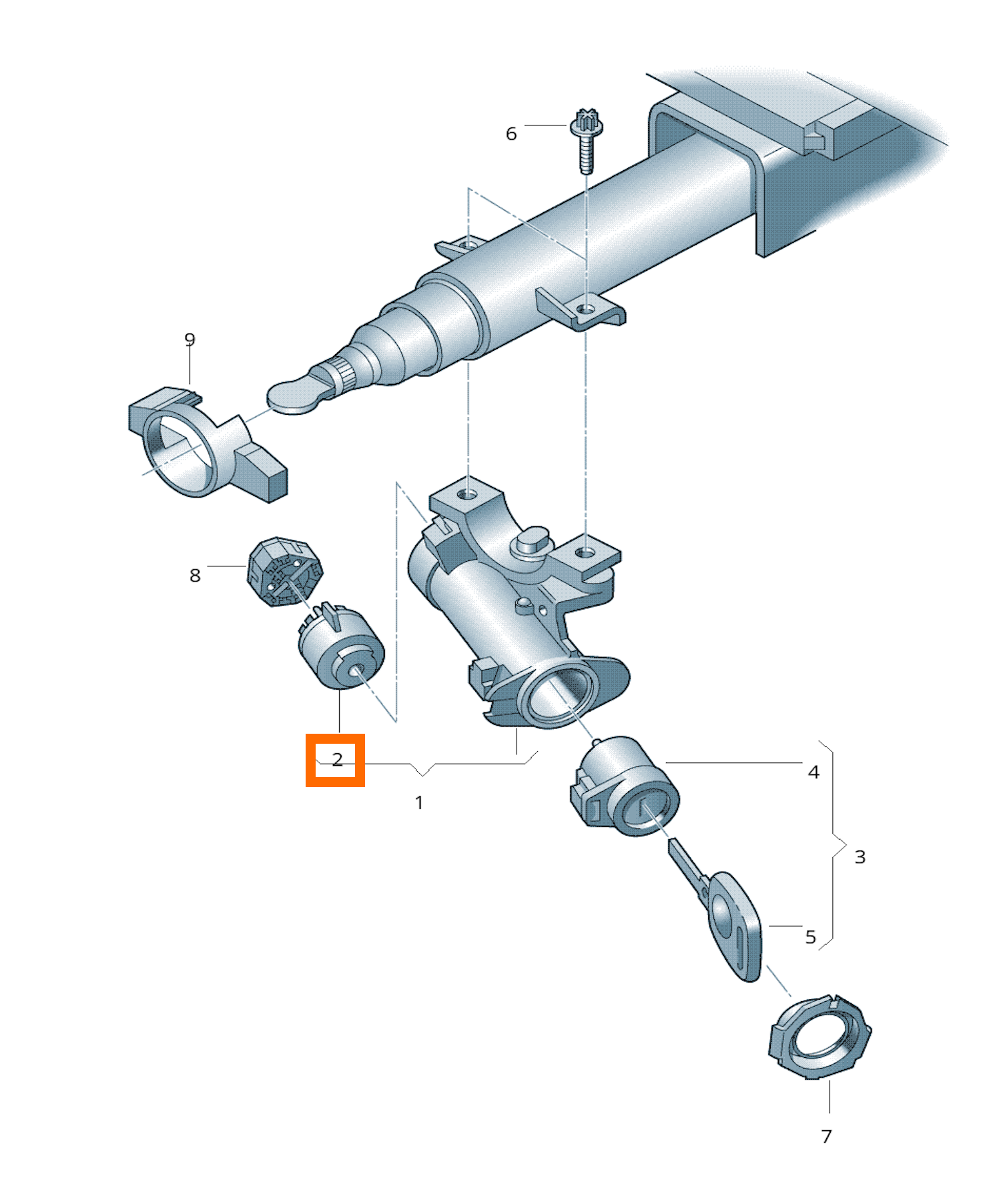 6
9
8
2
1
4
3
5
7