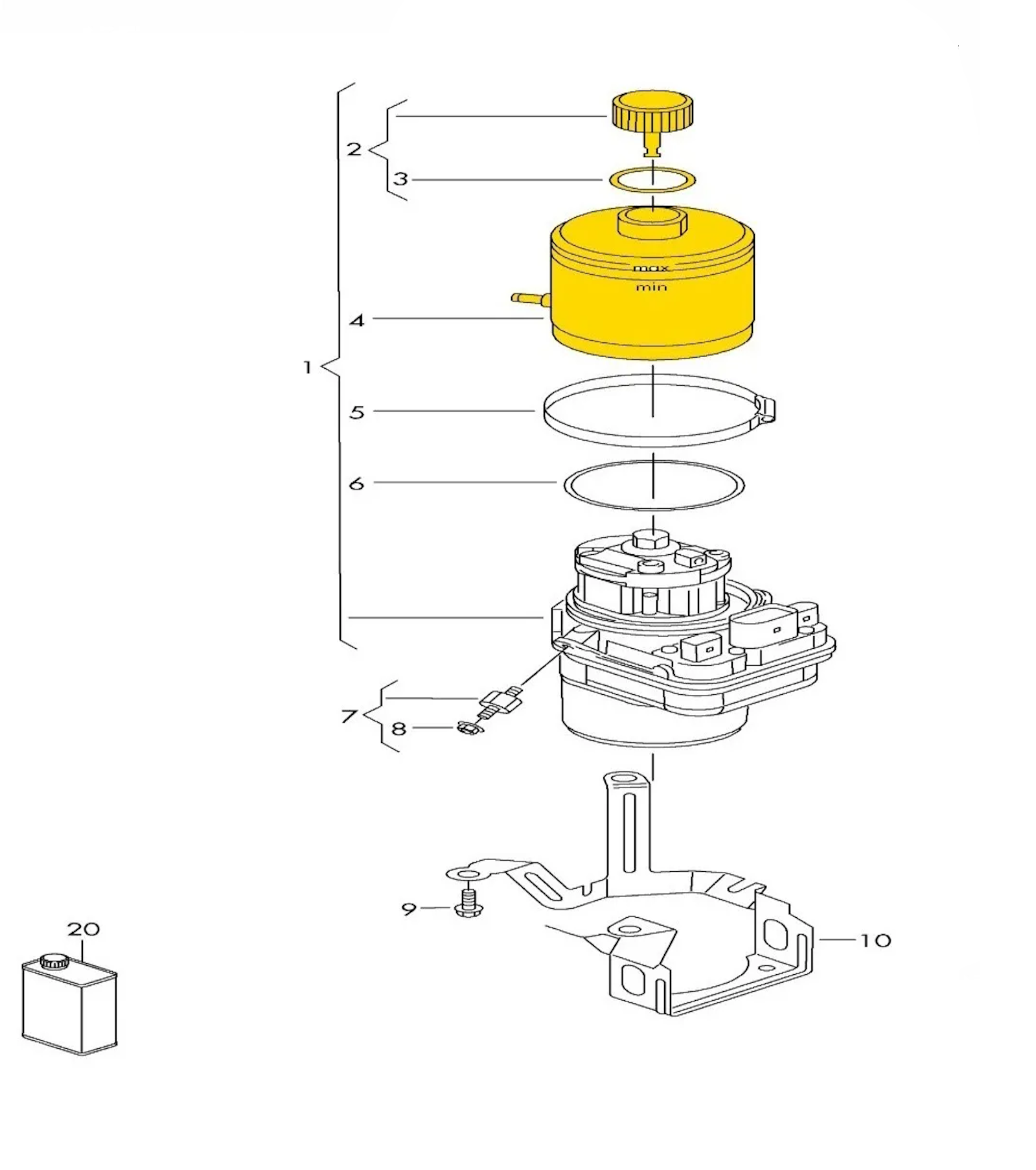 2
3
max
min
4
1
5
6
7
8
9
10
20